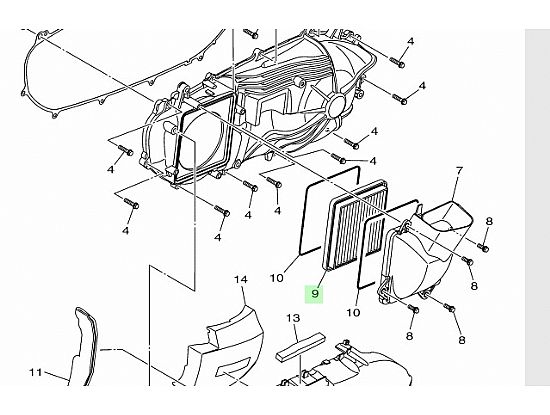 4
4
4
4
4
4
4
4
4
4
7
8
8
8
8
10
9
10
14
13
11