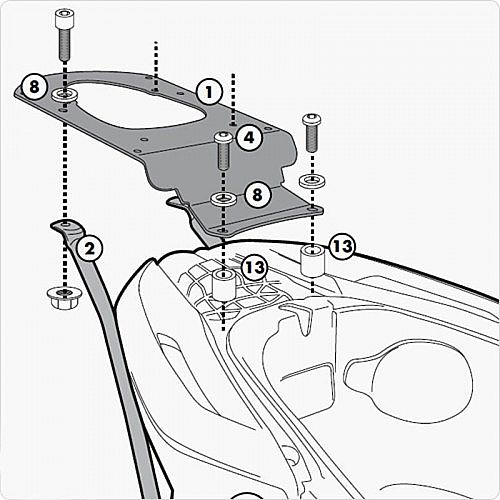 8
1
4
8
2
13
13